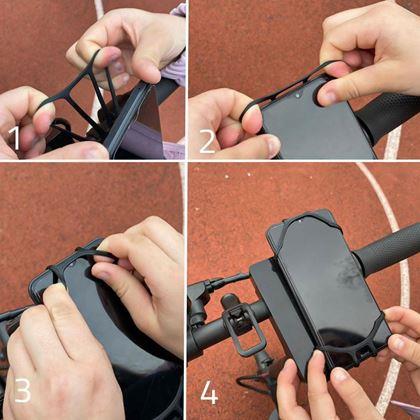 1
2
3
4