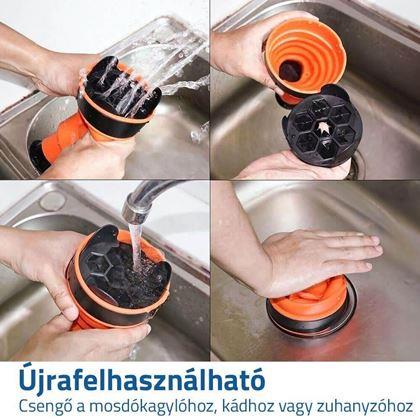 Újrafelhasználható
Csengő a mosdókagylóhoz, kádhoz vagy zuhanyzóhoz