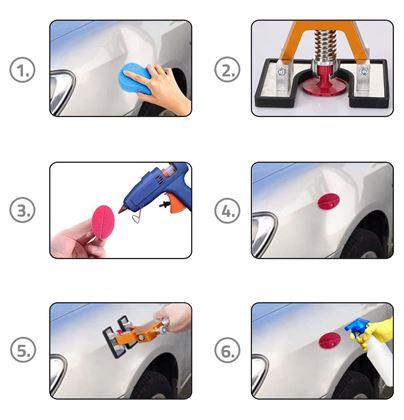 1.

2.

3.

4.

5.

6.